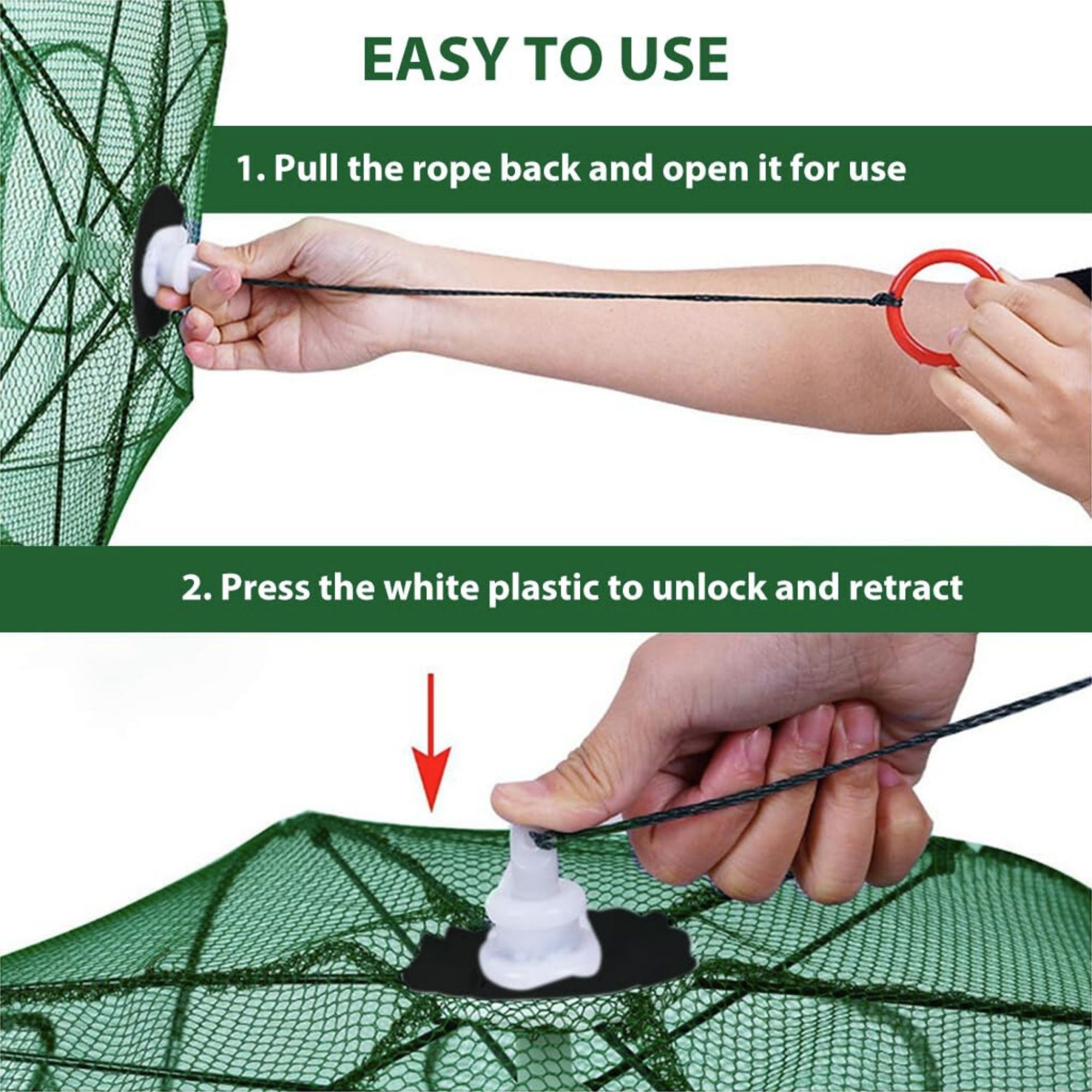 EASY TO USE

1. Pull the rope back and open it for use

2. Press the white plastic to unlock and retract