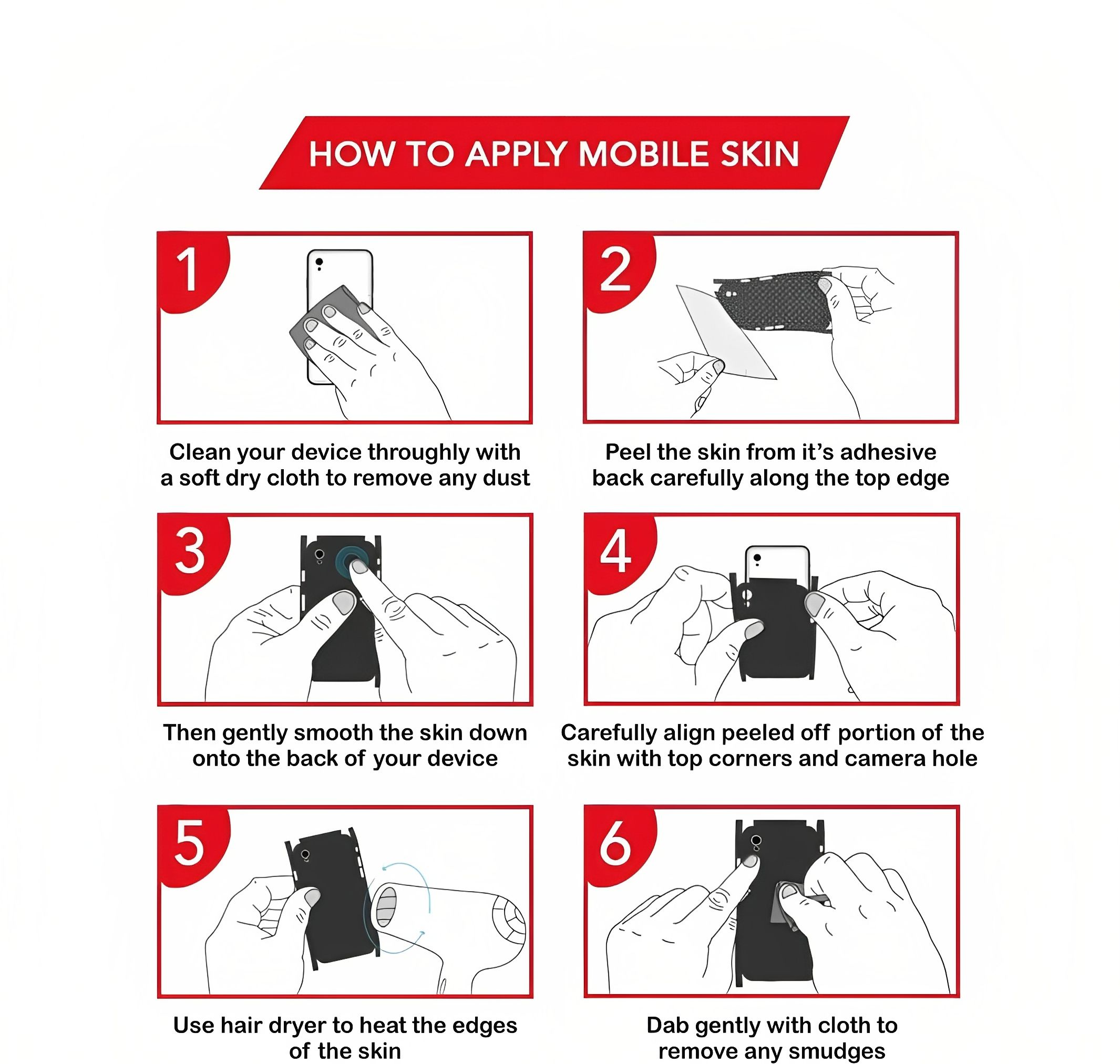 HOW TO APPLY MOBILE SKIN

1

Clean your device throughly with a soft dry cloth to remove any dust

2

Peel the skin from it's adhesive back carefully along the top edge

3

Then gently smooth the skin down onto the back of your device

4

Carefully align peeled off portion of the skin with top corners and camera hole

5

Use hair dryer to heat the edges of the skin

6

Dab gently with cloth to remove any smudges